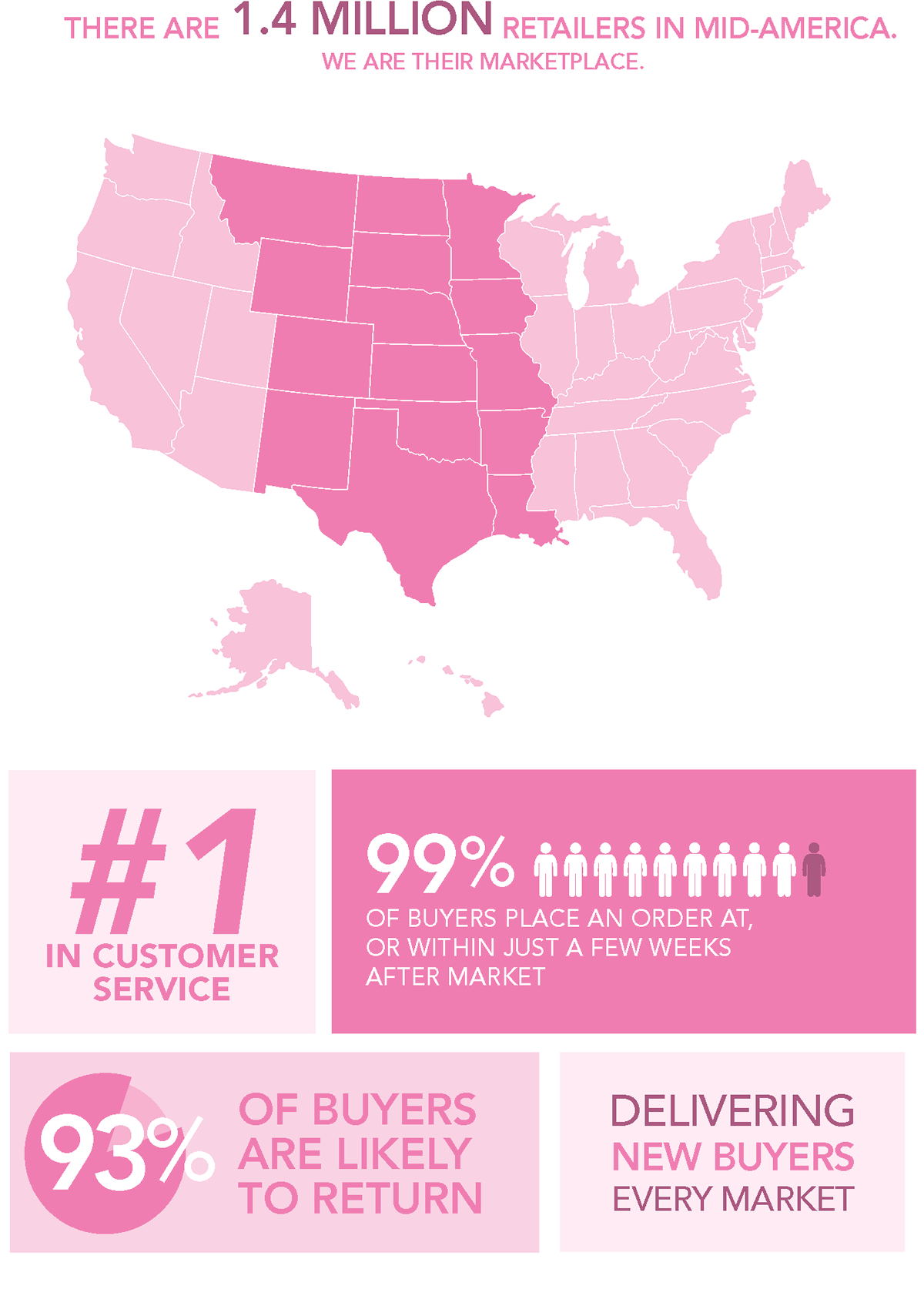 THERE ARE 1.4 MILLION RETAILERS IN MID-AMERICA.
WE ARE THEIR MARKETPLACE.

#1
IN CUSTOMER SERVICE

99%
OF BUYERS PLACE AN ORDER AT, OR WITHIN JUST A FEW WEEKS AFTER MARKET

93%
OF BUYERS ARE LIKELY TO RETURN

DELIVERING
NEW BUYERS
EVERY MARKET